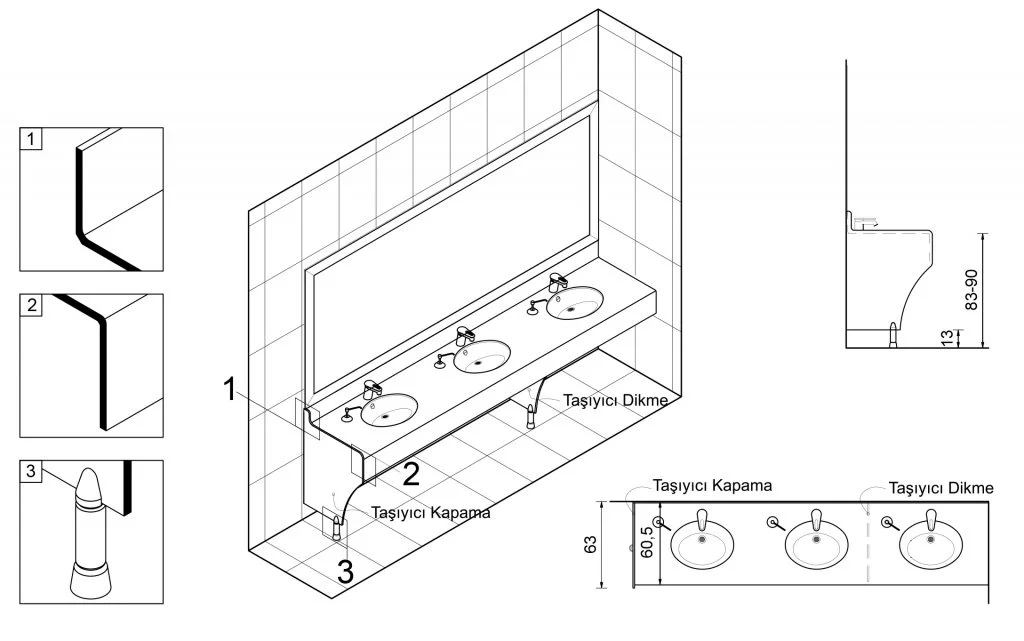 1

2

3

1

2

3

Taşıyıcı Dikme

Taşıyıcı Kapama

83-90

13

Taşıyıcı Kapama

Taşıyıcı Dikme

63

60,5